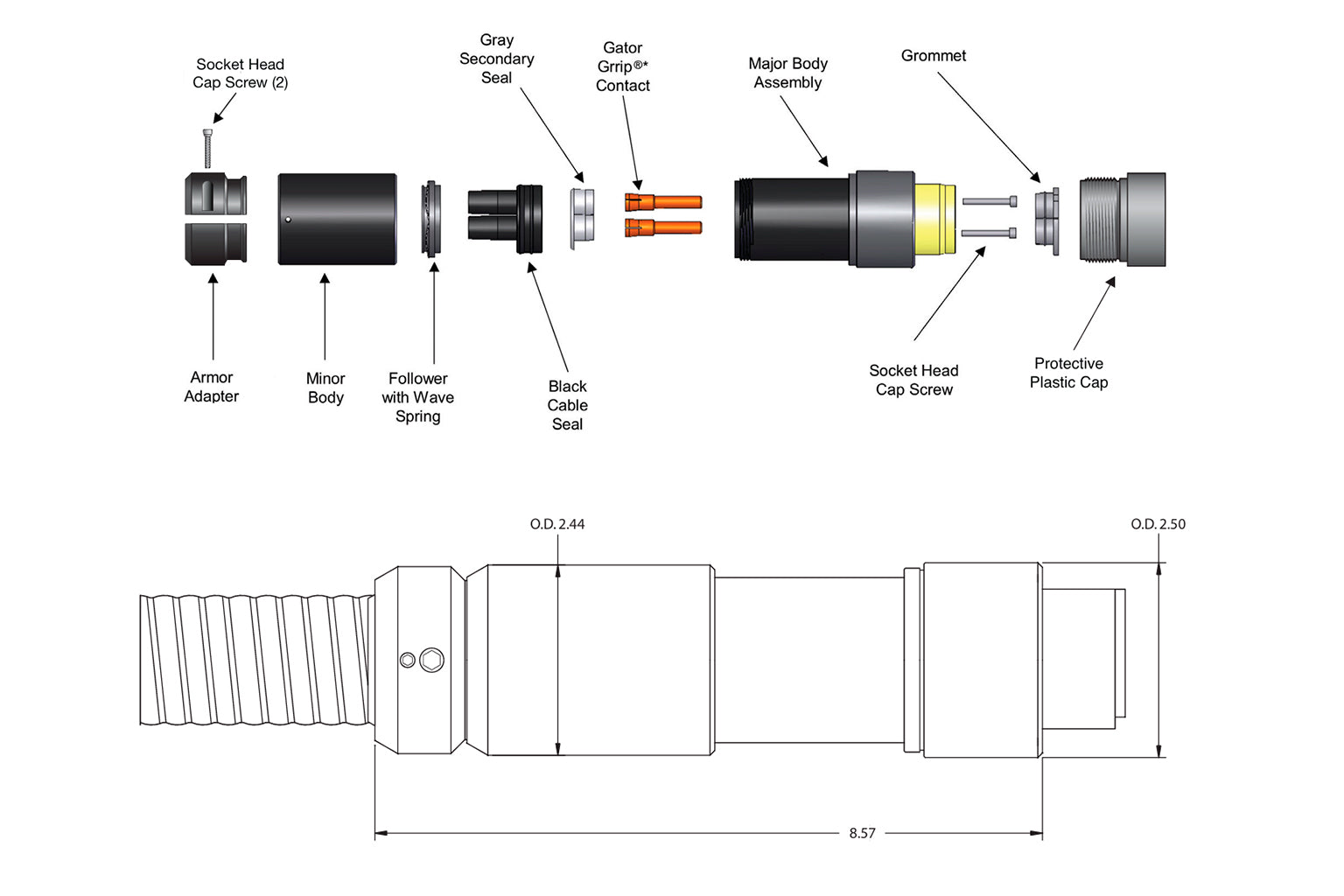 Socket Head Cap Screw (2)

Gray Secondary Seal

Gator Grrip®* Contact

Major Body Assembly

Grommet

Armor Adapter

Minor Body

Follower with Wave Spring

Black Cable Seal

Socket Head Cap Screw

Protective Plastic Cap

O.D. 2.44

O.D. 2.50

8.57