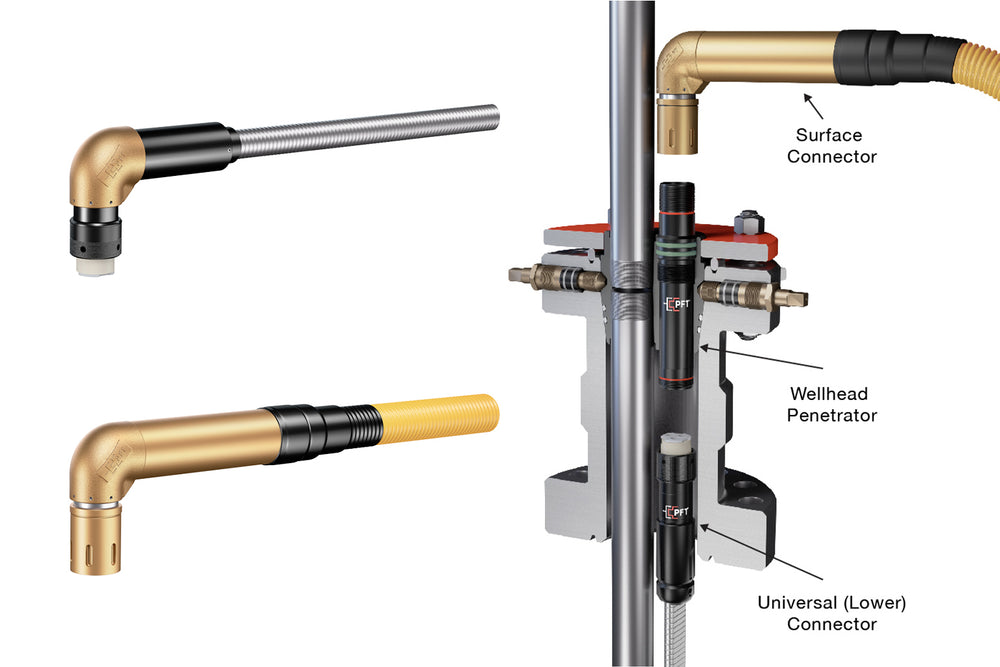 Surface Connector

PFT

Wellhead Penetrator

PFT

Universal (Lower) Connector